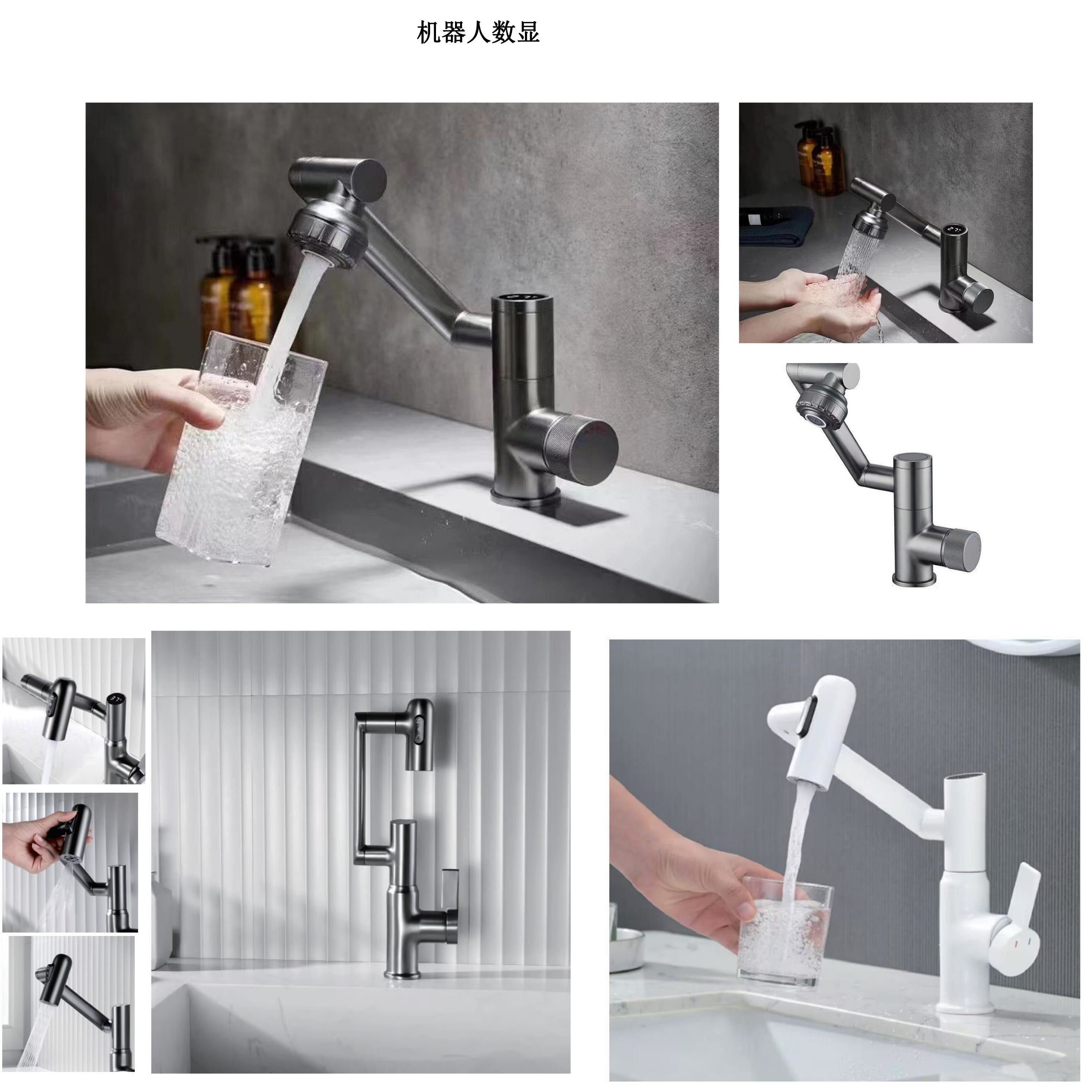 机器人数显